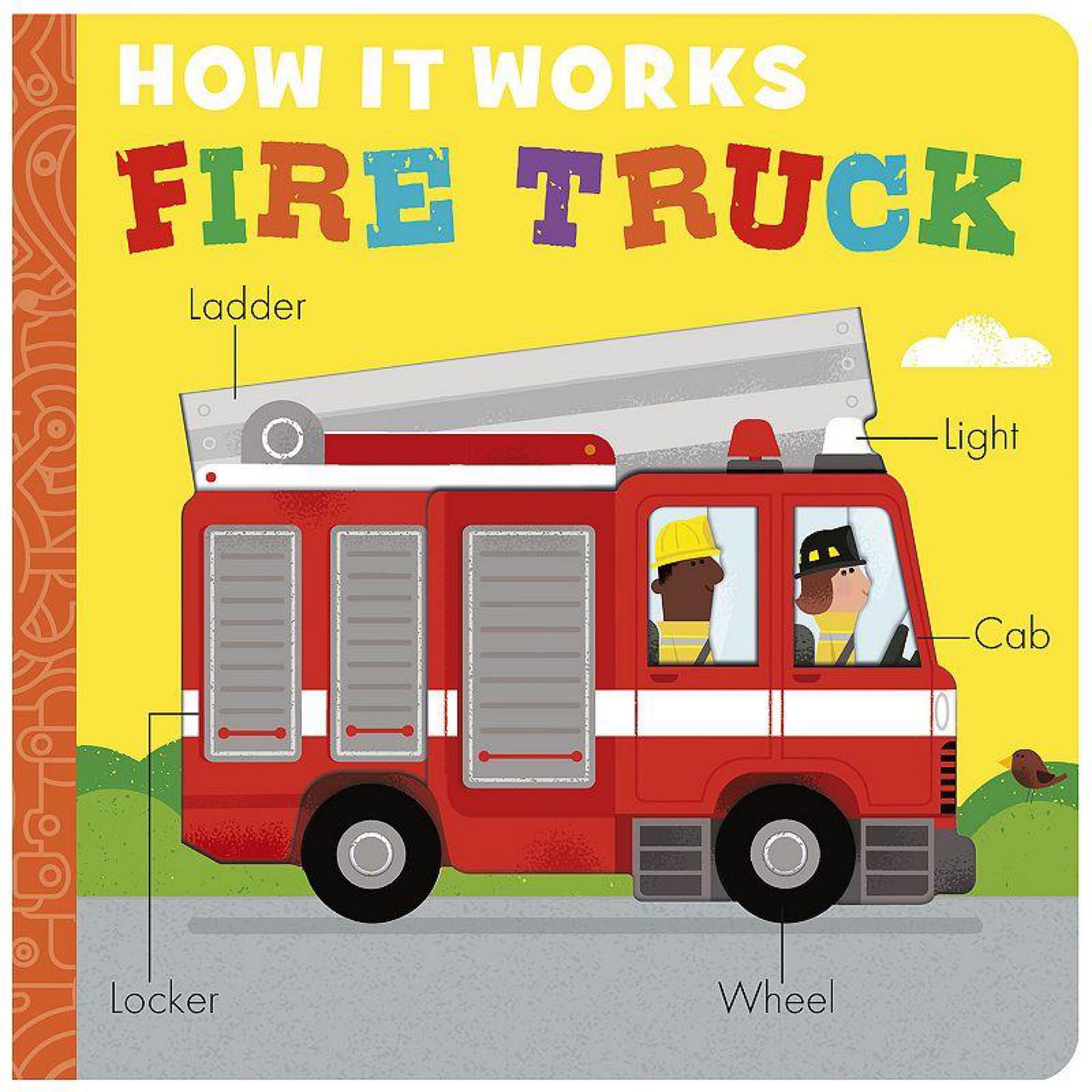 HOW IT WORKS
FIRE TRUCK

Ladder

Light

Cab

Locker

Wheel